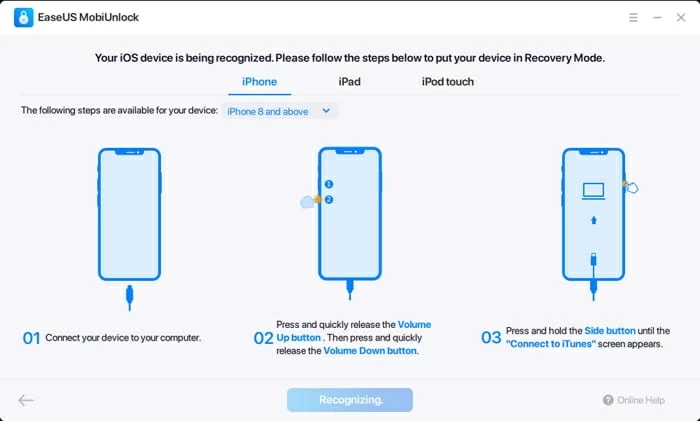 EaseUS MobiUnlock

Your iOS device is being recognized. Please follow the steps below to put your device in Recovery Mode.

iPhone iPad iPod touch

The following steps are available for your device: iPhone 8 and above

1
2

01 Connect your device to your computer.

02 Press and quickly release the Volume Up button . Then press and quickly release the Volume Down button.

03 Press and hold the Side button until the "Connect to iTunes" screen appears.

Recognizing.

Online Help