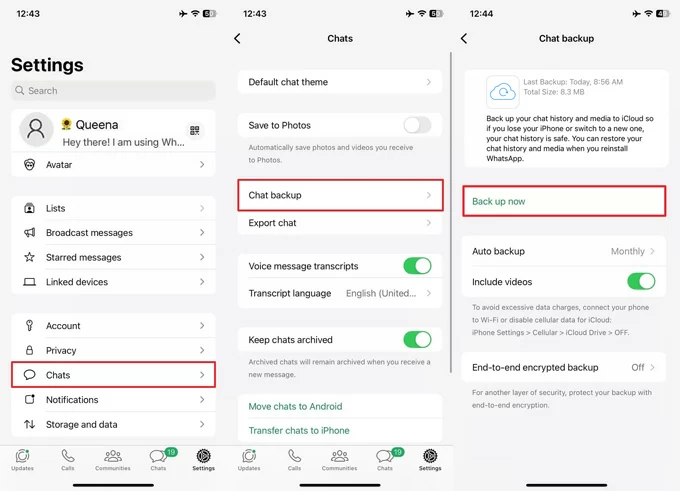 12:43

Settings

Search

🌻 Queena
Hey there! I am using Wh...

Avatar

Lists
Broadcast messages
Starred messages
Linked devices

Account
Privacy
Chats
Notifications
Storage and data

Updates Calls Communities 19 Chats Settings

12:43

Chats

Default chat theme

Save to Photos

Automatically save photos and videos you receive to Photos.

Chat backup
Export chat

Voice message transcripts
Transcript language English (United...

Keep chats archived

Archived chats will remain archived when you receive a new message.

Move chats to Android
Transfer chats to iPhone

Updates Calls Communities 19 Chats Settings

12:44

Chat backup

Last Backup: Today, 8:56 AM
Total Size: 8.3 MB

Back up your chat history and media to iCloud so if you lose your iPhone or switch to a new one, your chat history is safe. You can restore your chat history and media when you reinstall WhatsApp.

Back up now

Auto backup Monthly
Include videos

To avoid excessive data charges, connect your phone to Wi-Fi or disable cellular data for iCloud: iPhone Settings > Cellular > iCloud Drive > OFF.

End-to-end encrypted backup Off

For another layer of security, protect your backup with end-to-end encryption.